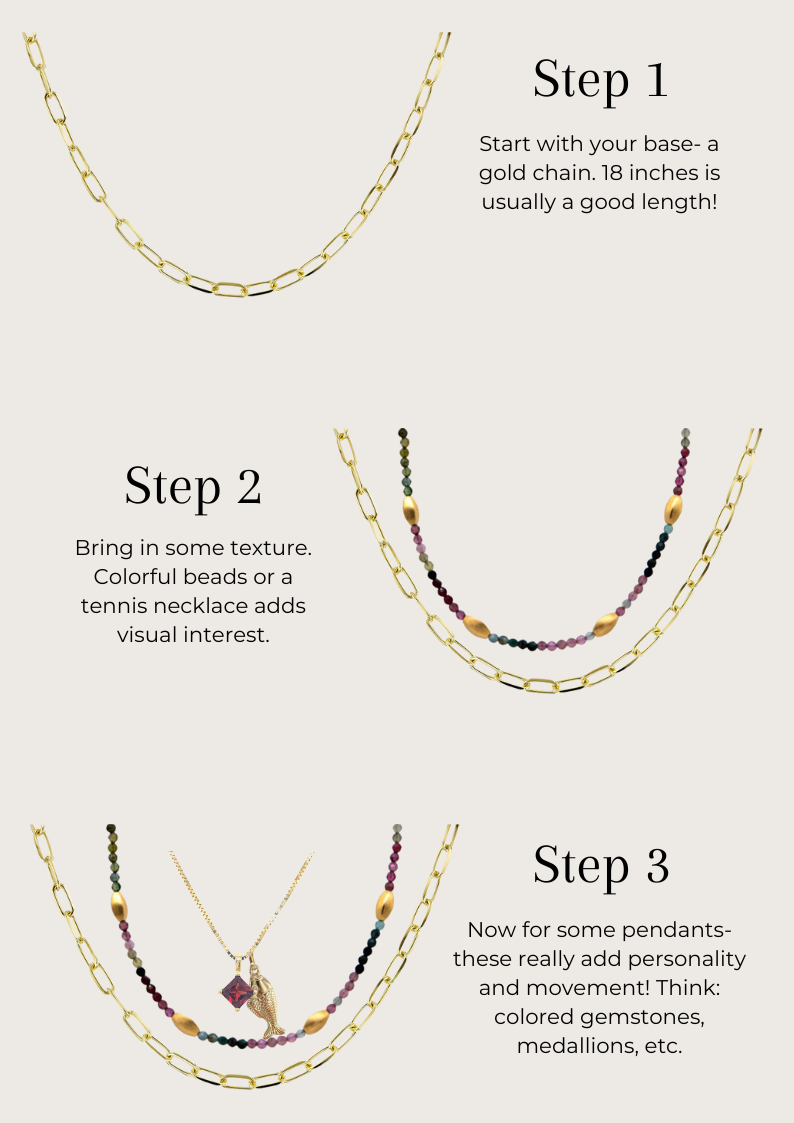 Step 1

Start with your base- a gold chain. 18 inches is usually a good length!

Step 2

Bring in some texture. Colorful beads or a tennis necklace adds visual interest.

Step 3

Now for some pendants- these really add personality and movement! Think: colored gemstones, medallions, etc.